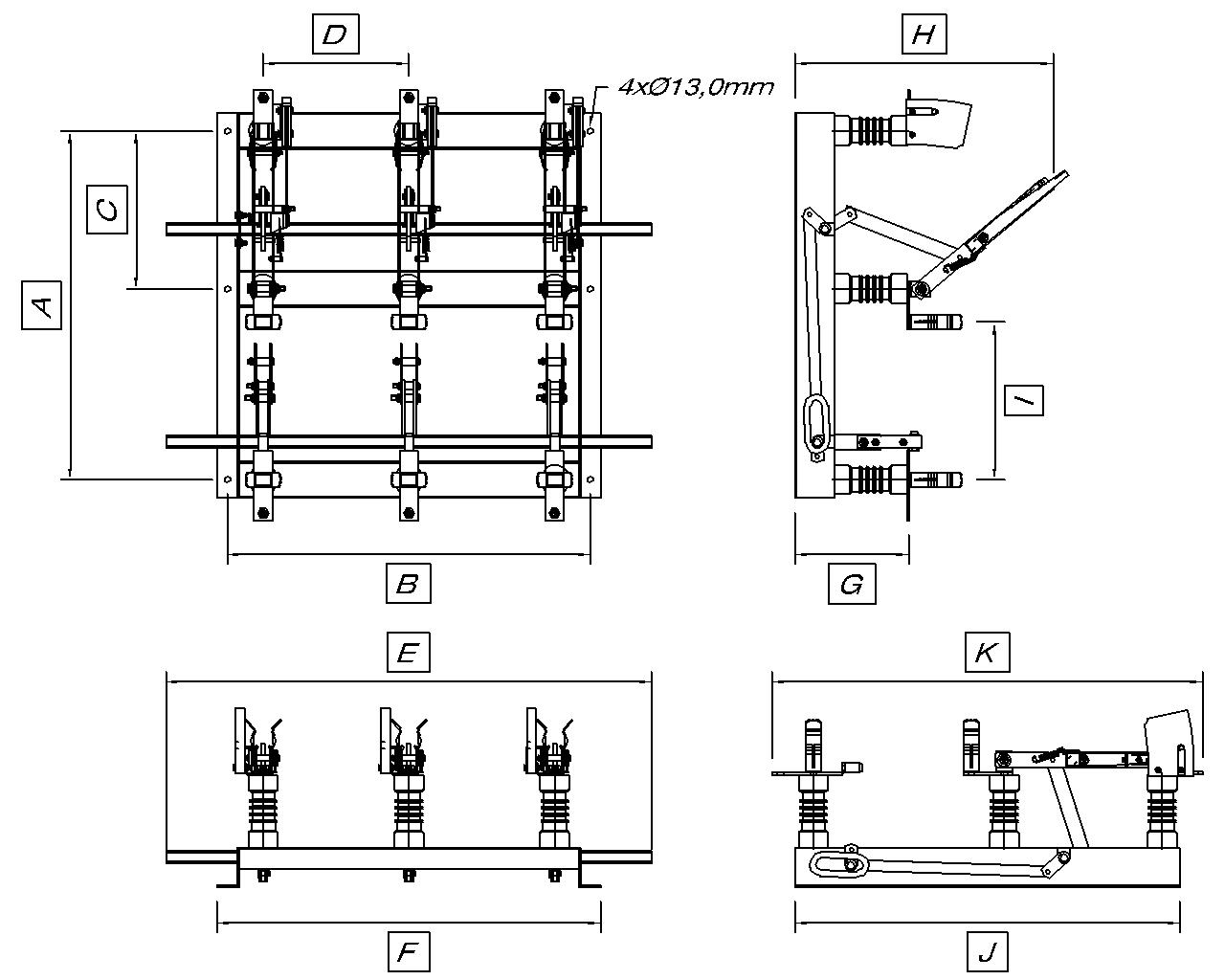 D
4xØ13,0mm
H
C
A
I
B
G
E
K
F
J